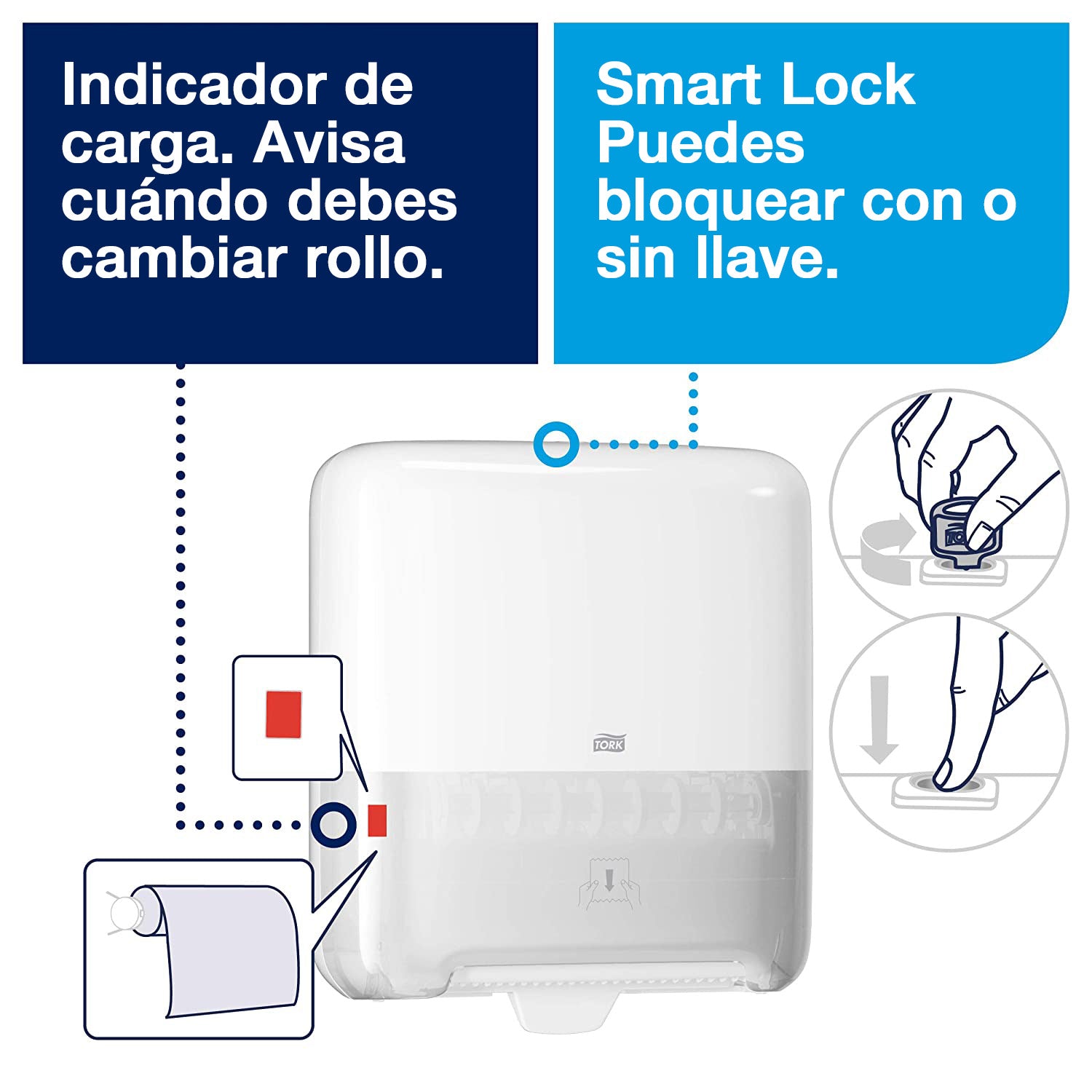 Indicador de carga. Avisa cuándo debes cambiar rollo.

Smart Lock
Puedes bloquear con o sin llave.

TORK